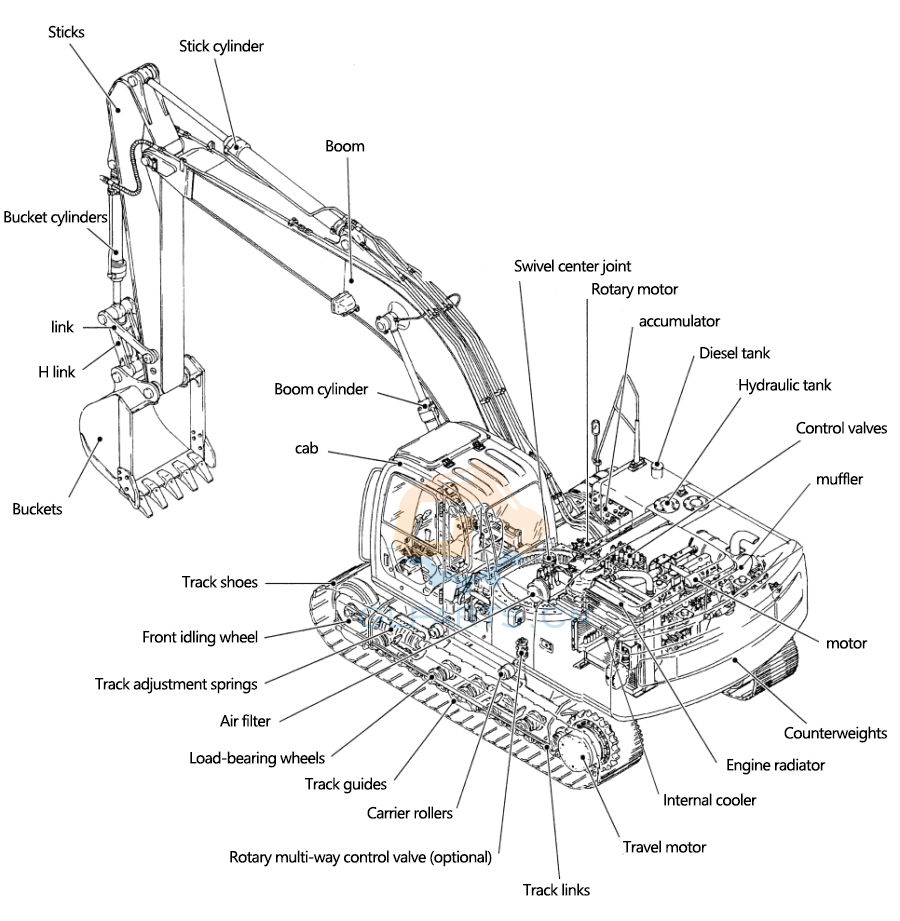 Sticks
Stick cylinder
Boom
Bucket cylinders
link
H link
Buckets
Boom cylinder
cab
Swivel center joint
Rotary motor
accumulator
Diesel tank
Hydraulic tank
Control valves
muffler
motor
Counterweights
Engine radiator
Internal cooler
Travel motor
Track links
Rotary multi-way control valve (optional)
Carrier rollers
Track guides
Load-bearing wheels
Air filter
Track adjustment springs
Front idling wheel
Track shoes